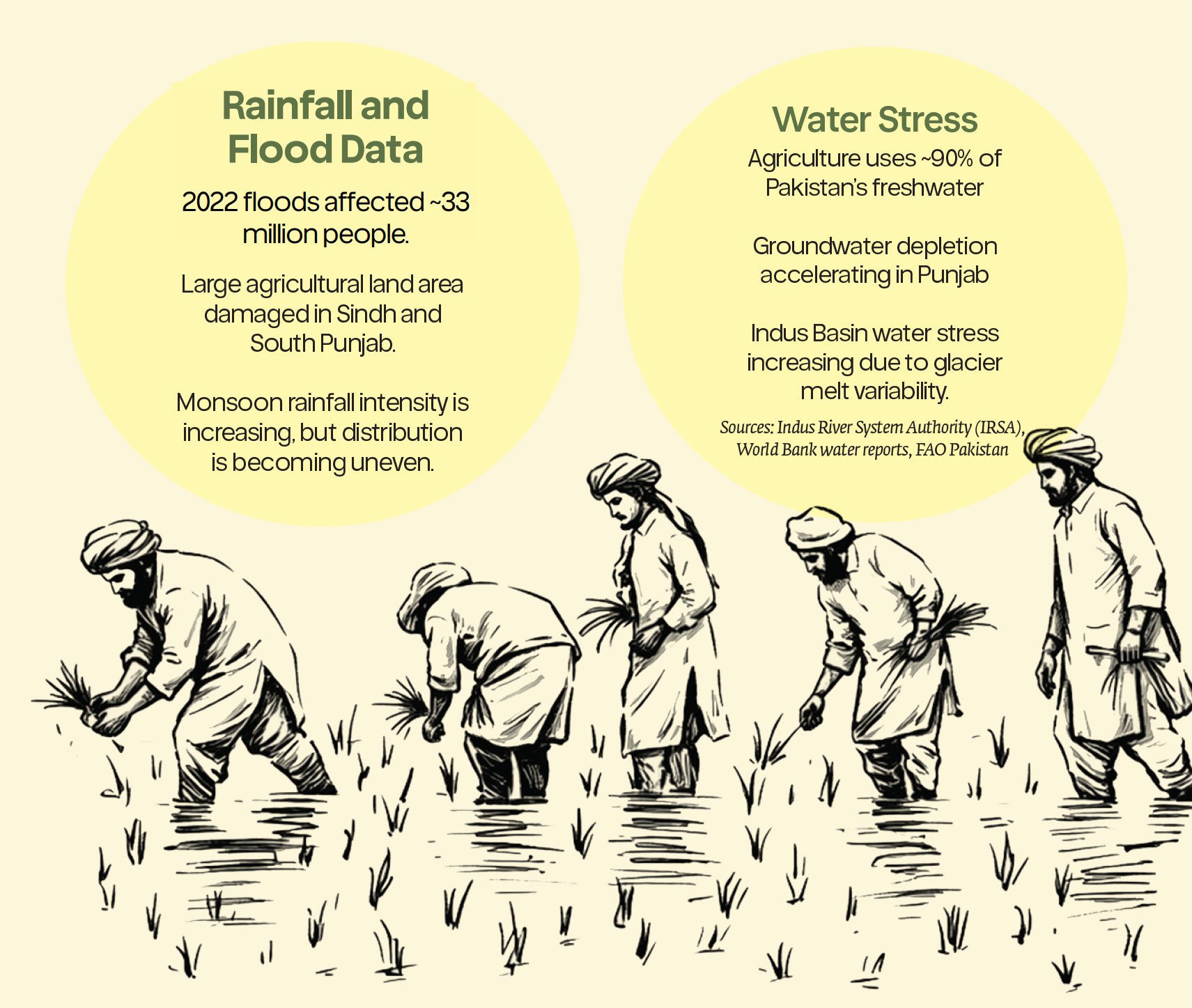 Rainfall and Flood Data

2022 floods affected ~33 million people.

Large agricultural land area damaged in Sindh and South Punjab.

Monsoon rainfall intensity is increasing, but distribution is becoming uneven.

Water Stress

Agriculture uses ~90% of Pakistan's freshwater

Groundwater depletion accelerating in Punjab

Indus Basin water stress increasing due to glacier melt variability.

Sources: Indus River System Authority (IRSA), World Bank water reports, FAO Pakistan