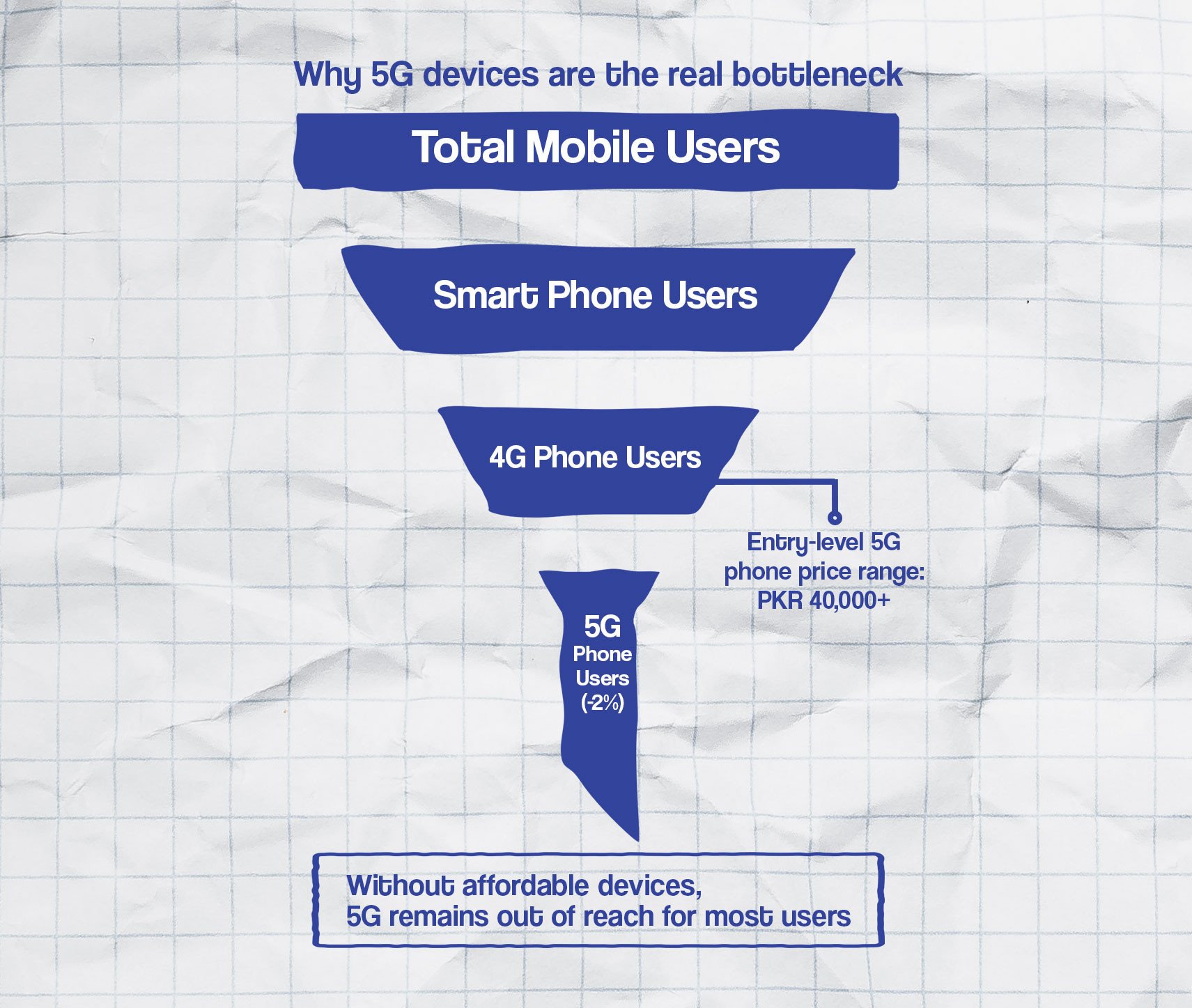 Why 5G devices are the real bottleneck

Total Mobile Users

Smart Phone Users

4G Phone Users

Entry-level 5G phone price range: PKR 40,000+

5G Phone Users (-2%)

Without affordable devices, 5G remains out of reach for most users