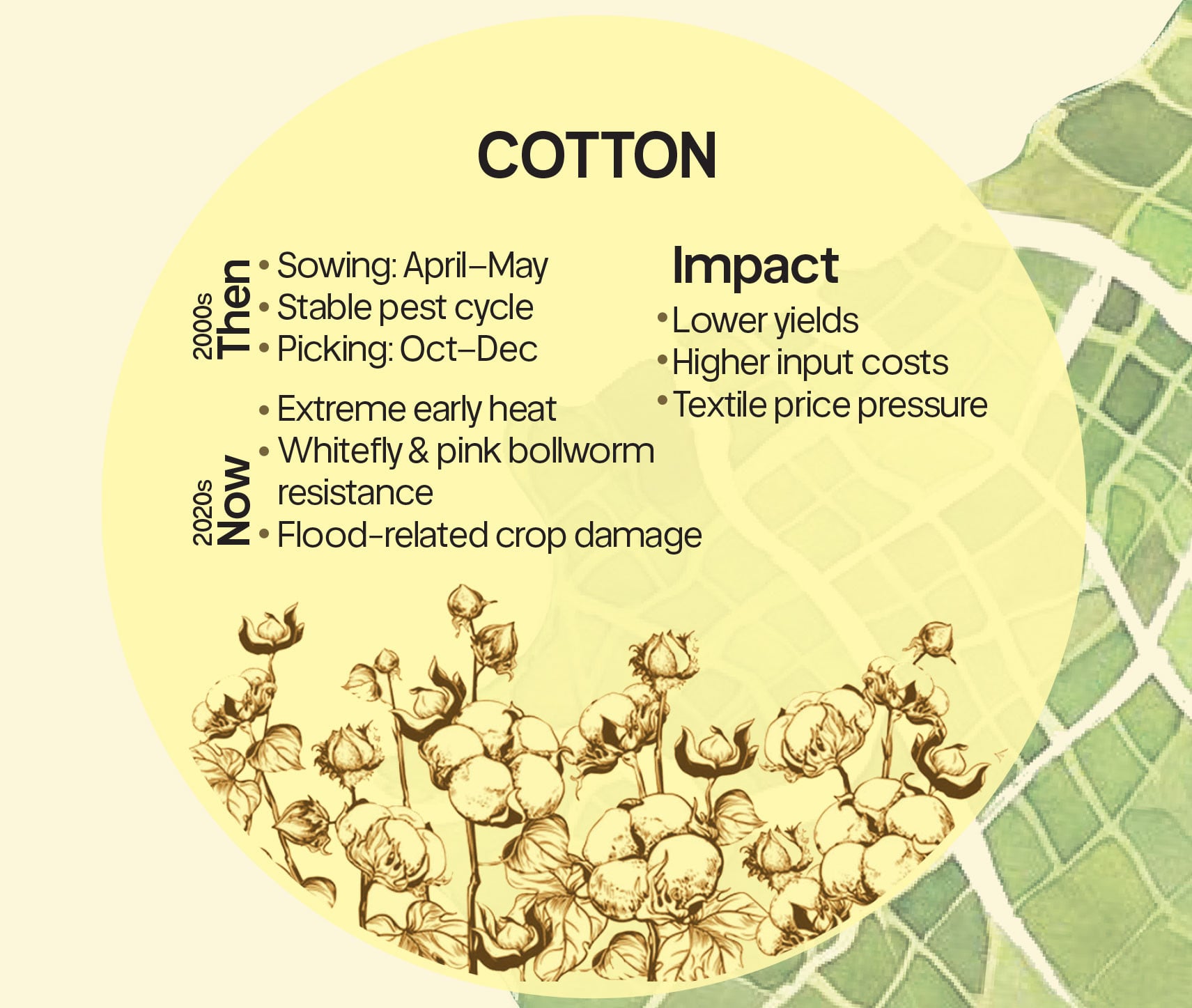 COTTON

2000s
Then
• Sowing: April–May
• Stable pest cycle
• Picking: Oct–Dec

2020s
Now
• Extreme early heat
• Whitefly & pink bollworm resistance
• Flood-related crop damage

Impact
• Lower yields
• Higher input costs
• Textile price pressure