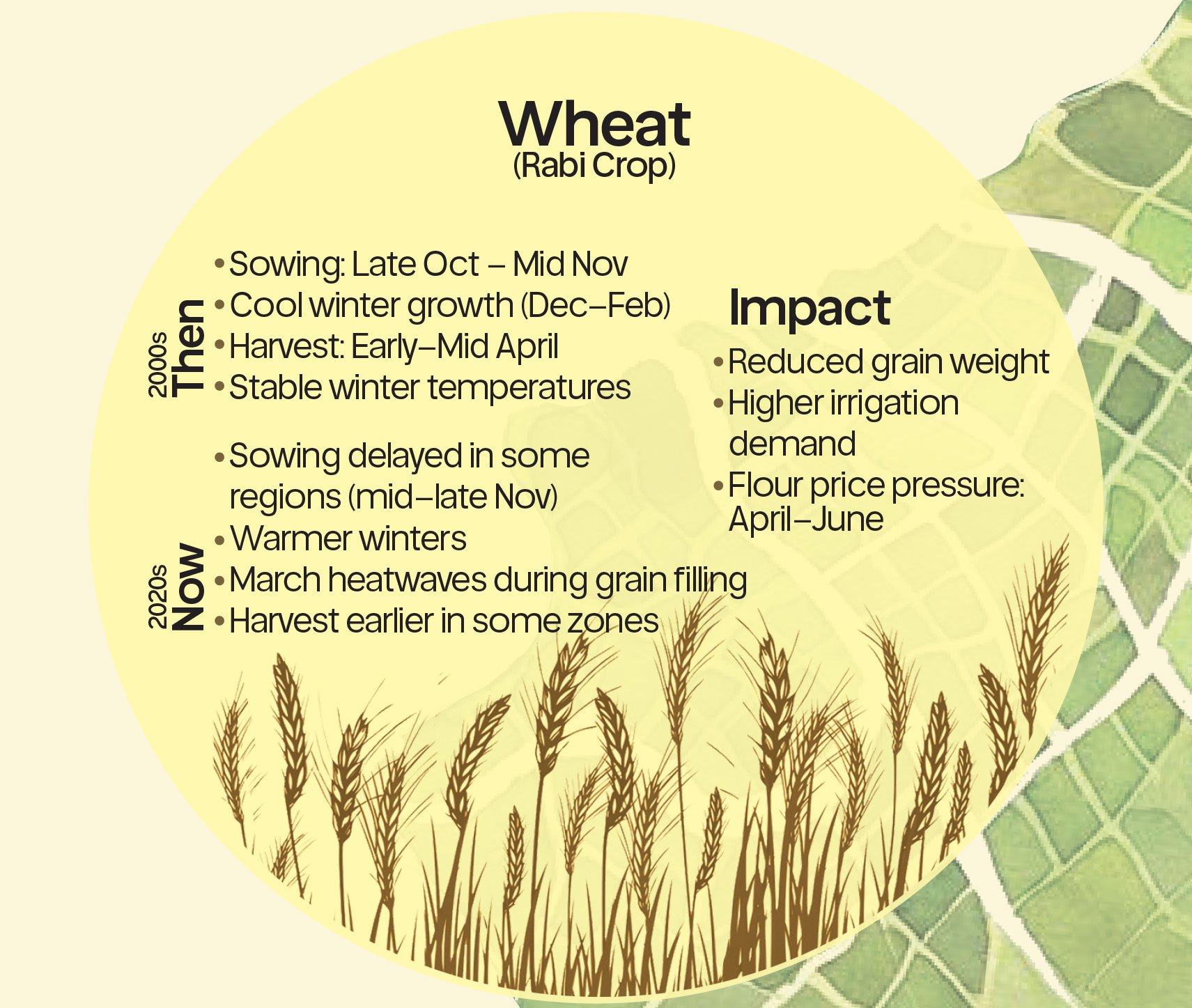 Wheat
(Rabi Crop)

2000s
Then

• Sowing: Late Oct – Mid Nov
• Cool winter growth (Dec–Feb)
• Harvest: Early–Mid April
• Stable winter temperatures

2020s
Now

• Sowing delayed in some regions (mid–late Nov)
• Warmer winters
• March heatwaves during grain filling
• Harvest earlier in some zones

Impact

• Reduced grain weight
• Higher irrigation demand
• Flour price pressure: April–June