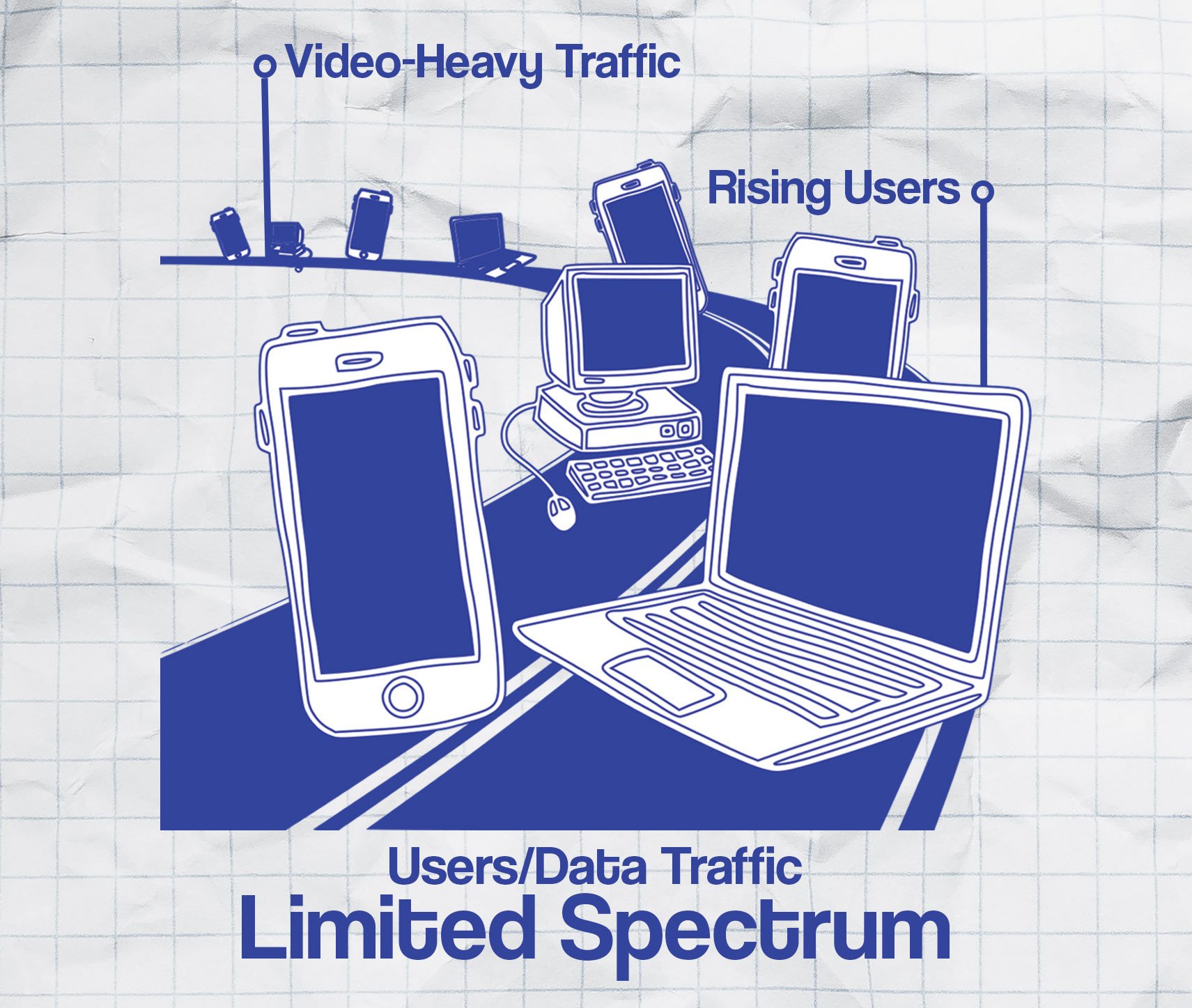 Video-Heavy Traffic

Rising Users

Users/Data Traffic
Limited Spectrum