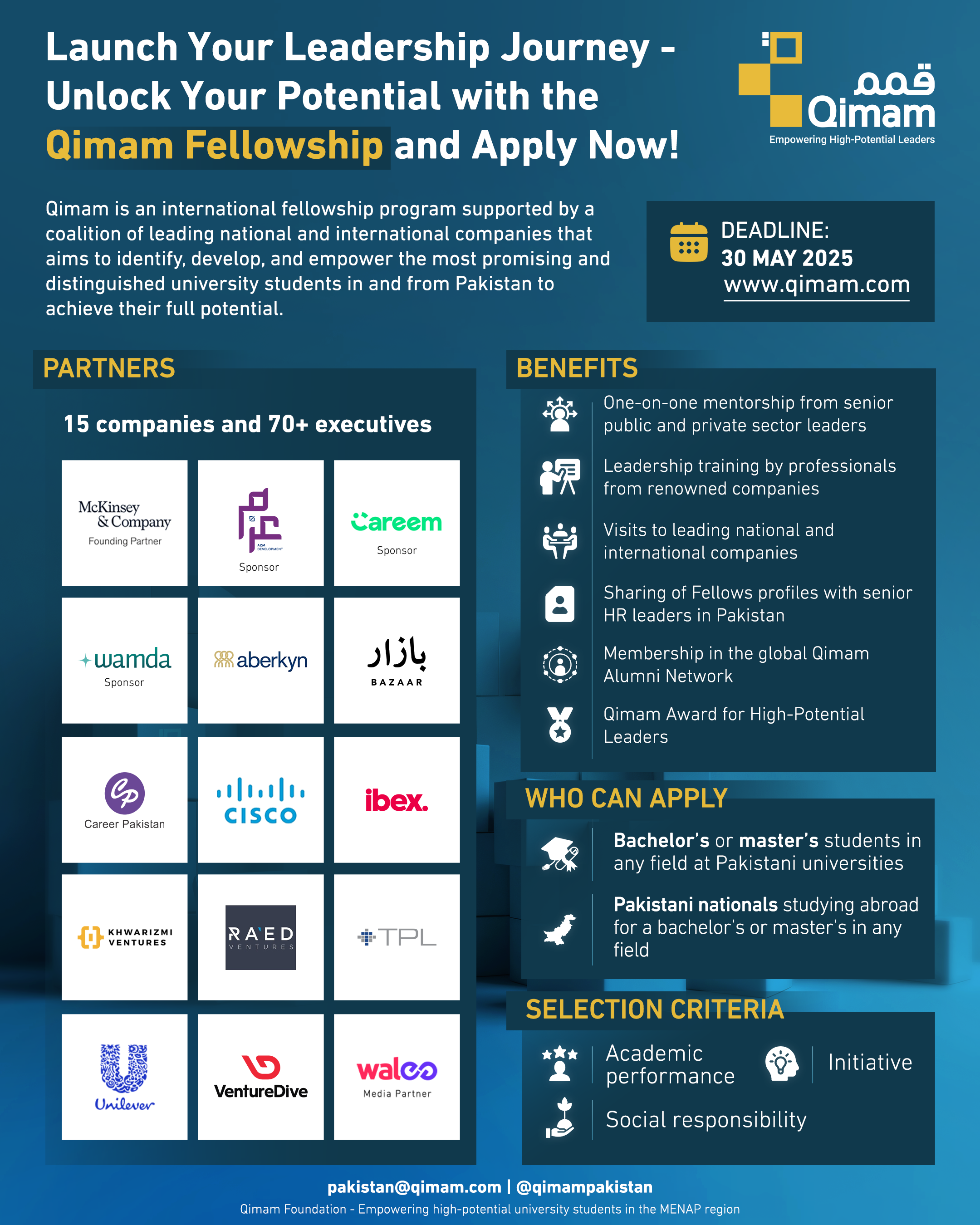 Launch Your Leadership Journey - Unlock Your Potential with the Qimam Fellowship and Apply Now!

قمم
Qimam
Empowering High-Potential Leaders

Qimam is an international fellowship program supported by a coalition of leading national and international companies that aims to identify, develop, and empower the most promising and distinguished university students in and from Pakistan to achieve their full potential.

DEADLINE:
30 MAY 2025
www.qimam.com

PARTNERS

15 companies and 70+ executives

McKinsey & Company
Founding Partner

AZM DEVELOPMENT
Sponsor

Careem
Sponsor

wamda
Sponsor

aberkyn

بازار
BAZAAR

Career Pakistan

CISCO

ibex.

KHWARIZMI VENTURES

RA'ED VENTURES

TPL

Unilever

VentureDive

waleo
Media Partner

BENEFITS

One-on-one mentorship from senior public and private sector leaders

Leadership training by professionals from renowned companies

Visits to leading national and international companies

Sharing of Fellows profiles with senior HR leaders in Pakistan

Membership in the global Qimam Alumni Network

Qimam Award for High-Potential Leaders

WHO CAN APPLY

Bachelor's or master's students in any field at Pakistani universities

Pakistani nationals studying abroad for a bachelor's or master's in any field

SELECTION CRITERIA

Academic performance

Initiative

Social responsibility

pakistan@qimam.com | @qimampakistan
Qimam Foundation - Empowering high-potential university students in the MENAP region